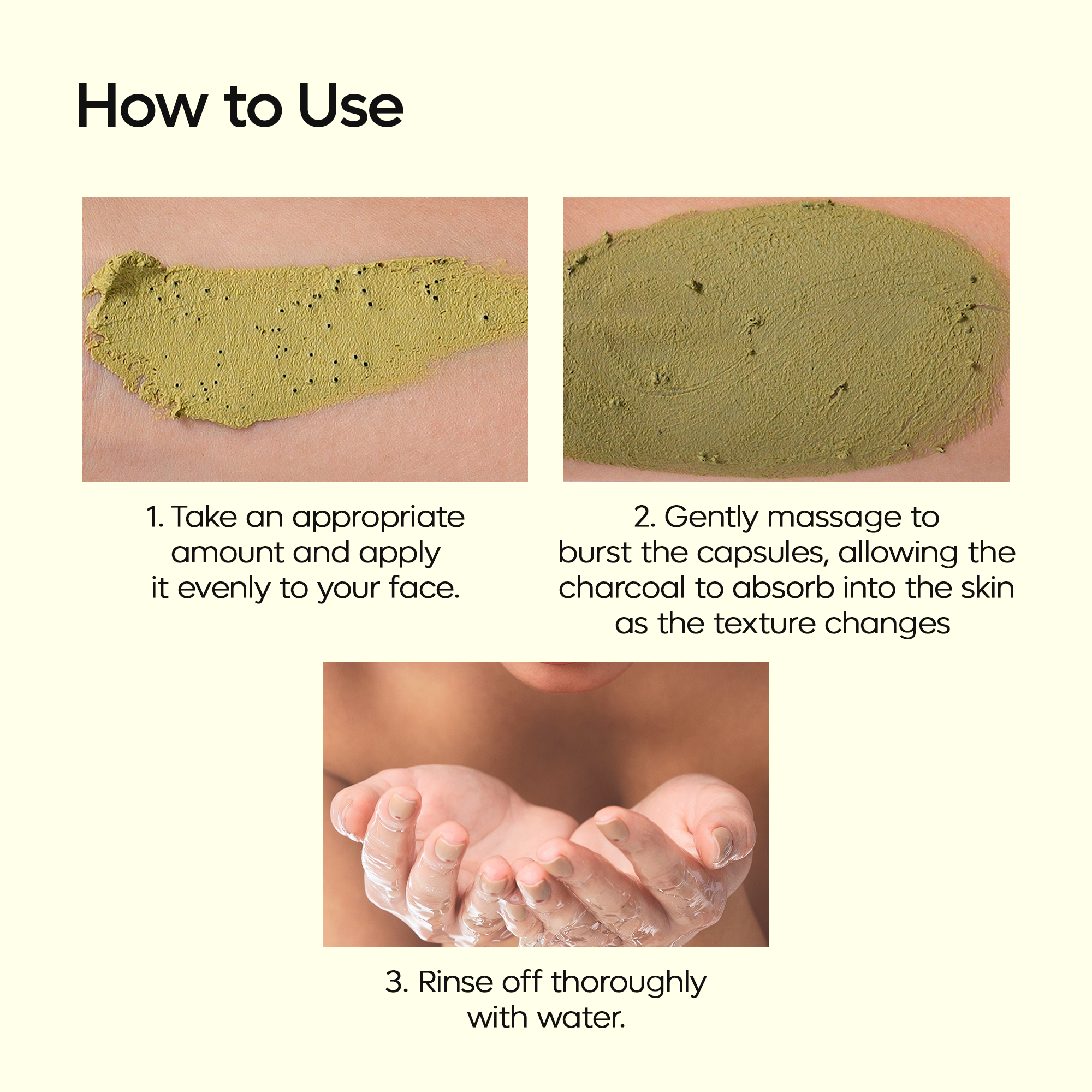 How to Use

1. Take an appropriate amount and apply it evenly to your face.

2. Gently massage to burst the capsules, allowing the charcoal to absorb into the skin as the texture changes

3. Rinse off thoroughly with water.